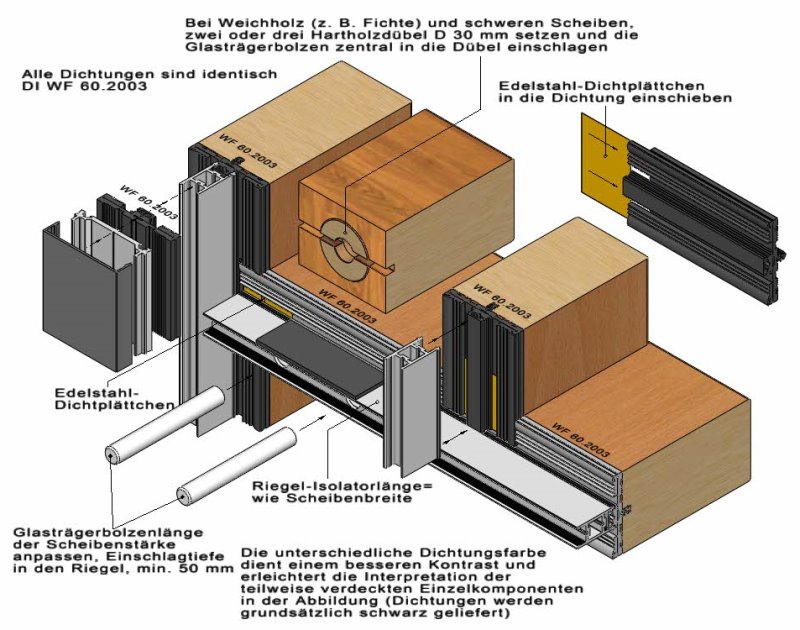 Bei Weichholz (z. B. Fichte) und schweren Scheiben, zwei oder drei Hartholzdübel D 30 mm setzen und die Glasträgerbolzen zentral in die Dübel einschlagen

Alle Dichtungen sind identisch DI WF 60.2003

Edelstahl-Dichtplättchen in die Dichtung einschieben

WF 60.2003

WF 60.2003

WF 60.2003

WF 60.2003

WF 60.2003

Edelstahl-Dichtplättchen

Riegel-Isolatorlänge= wie Scheibenbreite

Glasträgerbolzenlänge der Scheibenstärke anpassen, Einschlagtiefe in den Riegel, min. 50 mm

Die unterschiedliche Dichtungsfarbe dient einem besseren Kontrast und erleichtert die Interpretation der teilweise verdeckten Einzelkomponenten in der Abbildung (Dichtungen werden grundsätzlich schwarz geliefert)